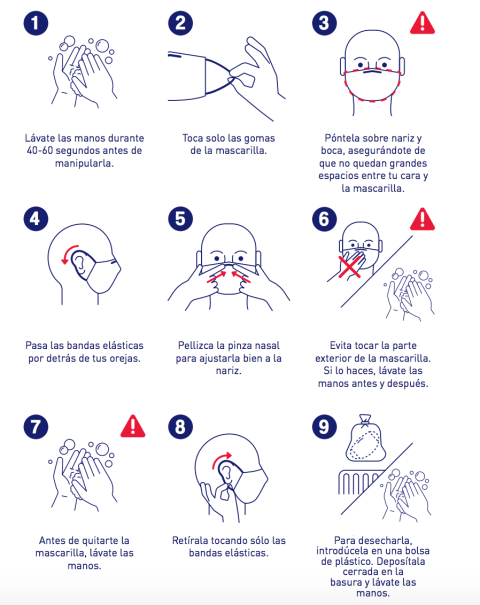 1

Lávate las manos durante 40-60 segundos antes de manipularla.

2

Toca solo las gomas de la mascarilla.

3

Póntela sobre nariz y boca, asegurándote de que no quedan grandes espacios entre tu cara y la mascarilla.

4

Pasa las bandas elásticas por detrás de tus orejas.

5

Pellizca la pinza nasal para ajustarla bien a la nariz.

6

Evita tocar la parte exterior de la mascarilla. Si lo haces, lávate las manos antes y después.

7

Antes de quitarte la mascarilla, lávate las manos.

8

Retírala tocando sólo las bandas elásticas.

9

Para desecharla, introdúcela en una bolsa de plástico. Deposítala cerrada en la basura y lávate las manos.