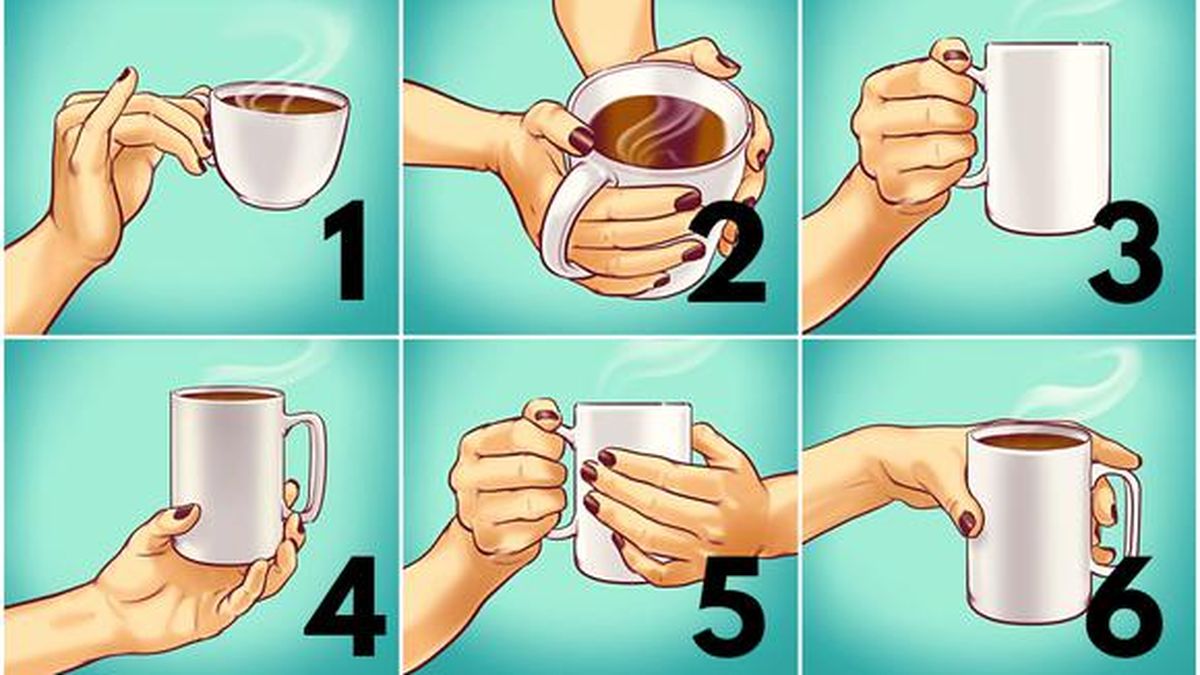 1
2
3
4
5
6